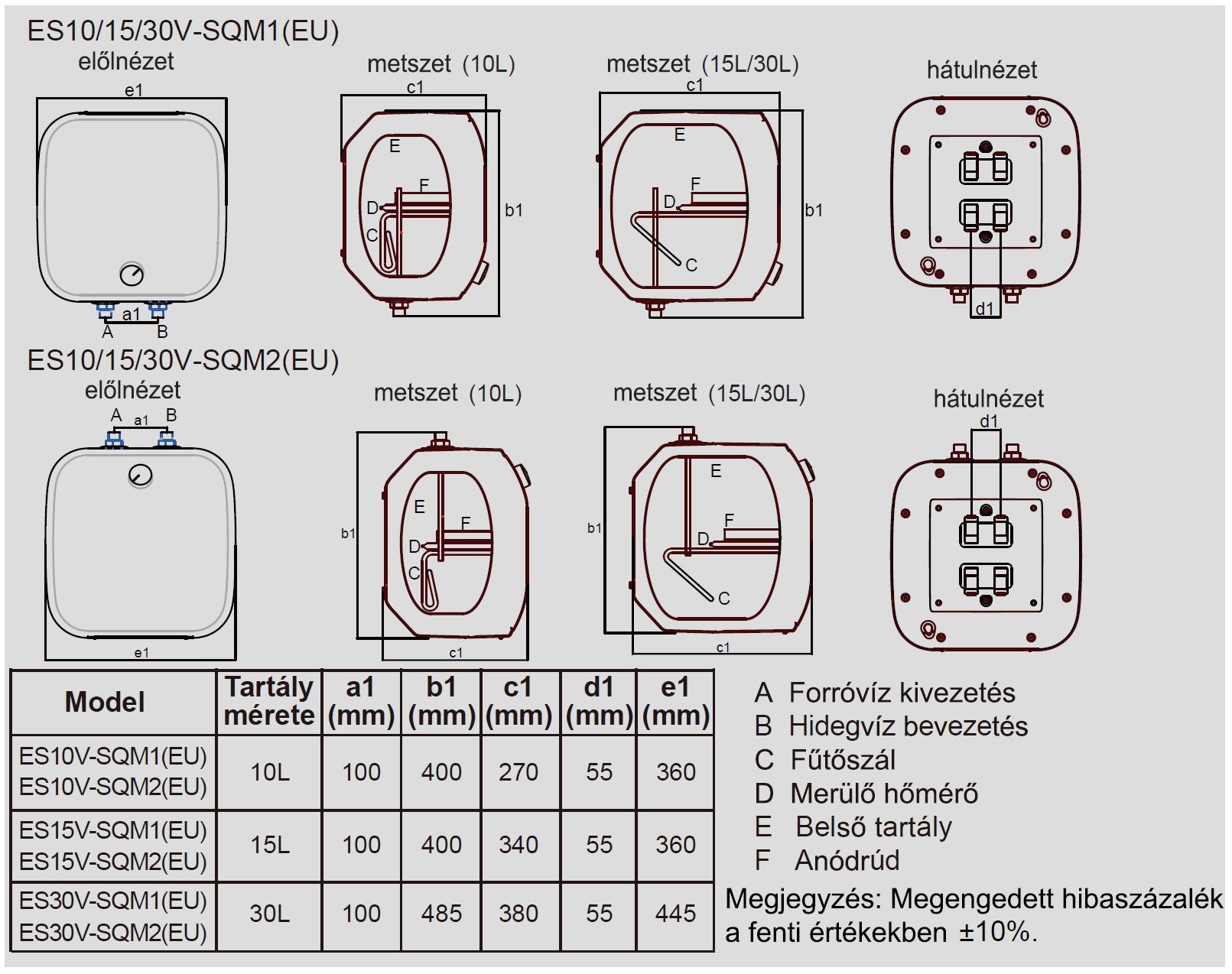 ES10/15/30V-SQM1(EU)

előlnézet

e1

a1

A B

metszet (10L)

c1

E

F

D

C

b1

metszet (15L/30L)

c1

E

F

D

C

b1

hátulnézet

d1

ES10/15/30V-SQM2(EU)

előlnézet

A a1 B

e1

metszet (10L)

b1

E

F

D

C

c1

metszet (15L/30L)

b1

E

F

D

C

c1

hátulnézet

d1

| Model | Tartály mérete | a1 (mm) | b1 (mm) | c1 (mm) | d1 (mm) | e1 (mm) |
|---|---|---|---|---|---|---|
| ES10V-SQM1(EU) ES10V-SQM2(EU) | 10L | 100 | 400 | 270 | 55 | 360 |
| ES15V-SQM1(EU) ES15V-SQM2(EU) | 15L | 100 | 400 | 340 | 55 | 360 |
| ES30V-SQM1(EU) ES30V-SQM2(EU) | 30L | 100 | 485 | 380 | 55 | 445 |

A Forróvíz kivezetés
B Hidegvíz bevezetés
C Fűtőszál
D Merülő hőmérő
E Belső tartály
F Anódrúd

Megjegyzés: Megengedett hibaszázalék a fenti értékekben ±10%.