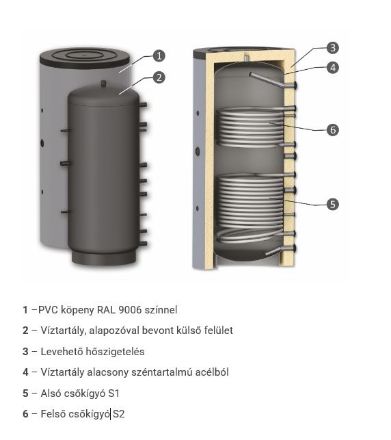 1
2
3
4
6
5

1 –PVC köpeny RAL 9006 színnel

2 – Víztartály, alapozóval bevont külső felület

3 – Levehető hőszigetelés

4 – Víztartály alacsony széntartalmú acélból

5 – Alsó csőkígyó S1

6 – Felső csőkígyó S2